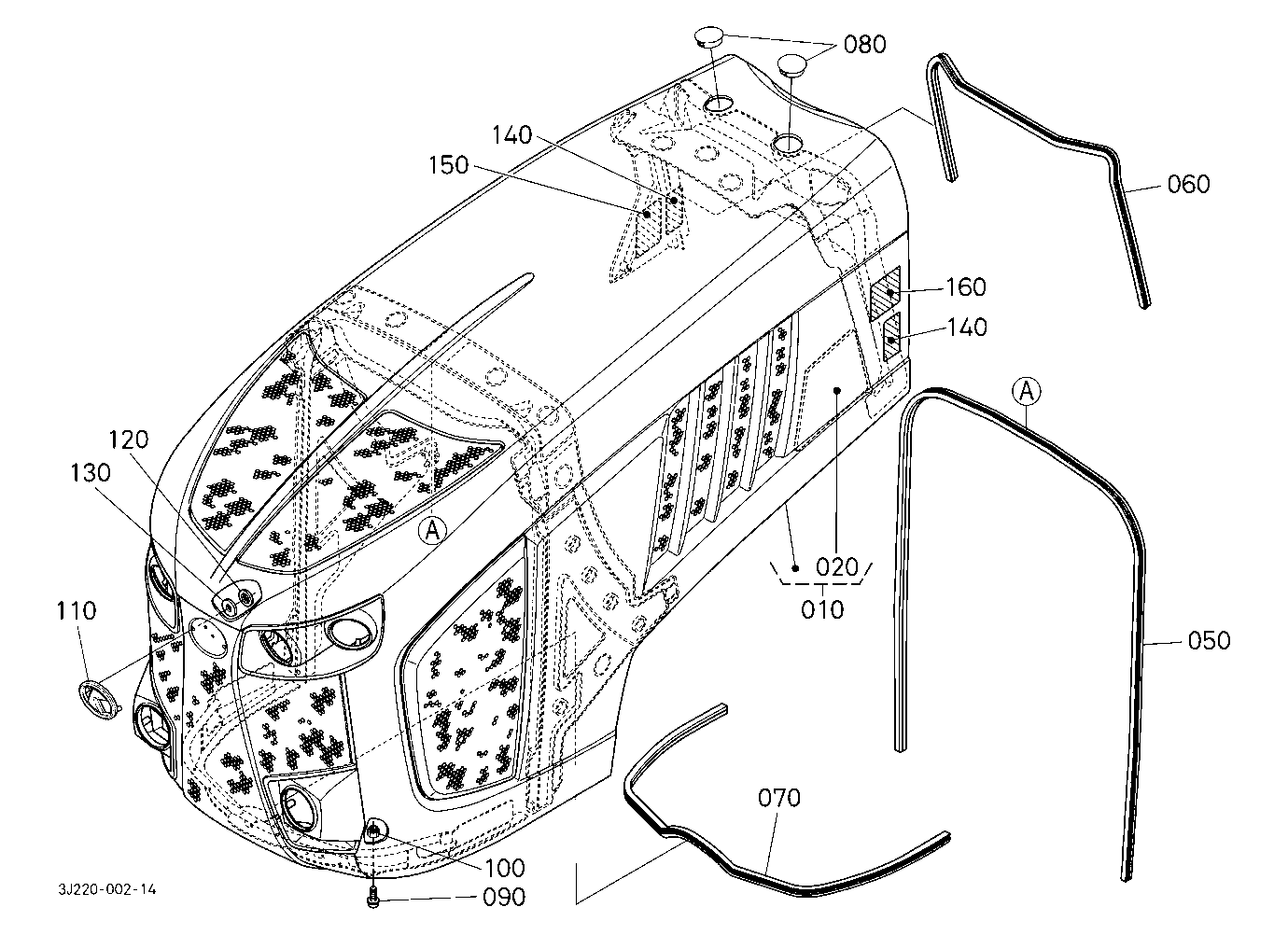 080
140
150
060
160
140
A
120
130
A
020
010
110
050
070
100
090
3J220-002-14